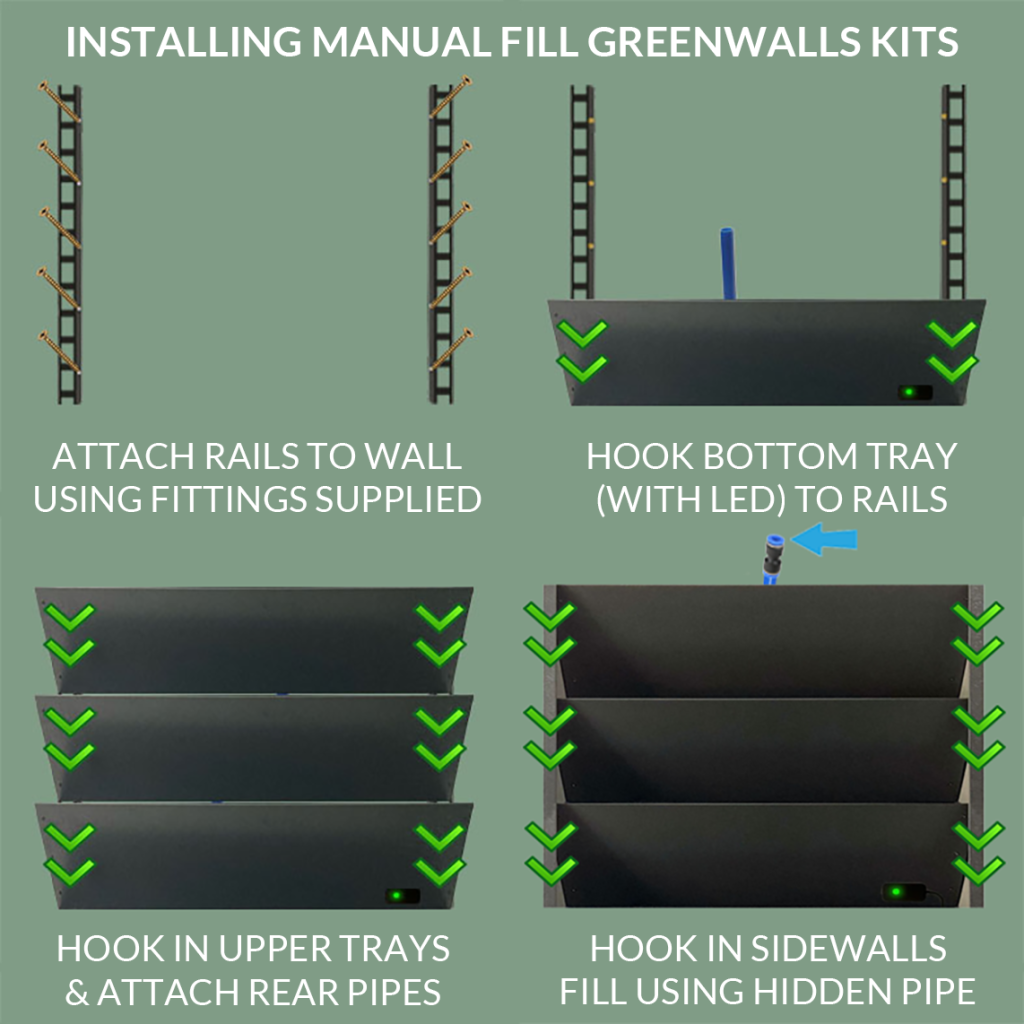 INSTALLING MANUAL FILL GREENWALLS KITS

ATTACH RAILS TO WALL USING FITTINGS SUPPLIED

HOOK BOTTOM TRAY (WITH LED) TO RAILS

HOOK IN UPPER TRAYS & ATTACH REAR PIPES

HOOK IN SIDEWALLS FILL USING HIDDEN PIPE